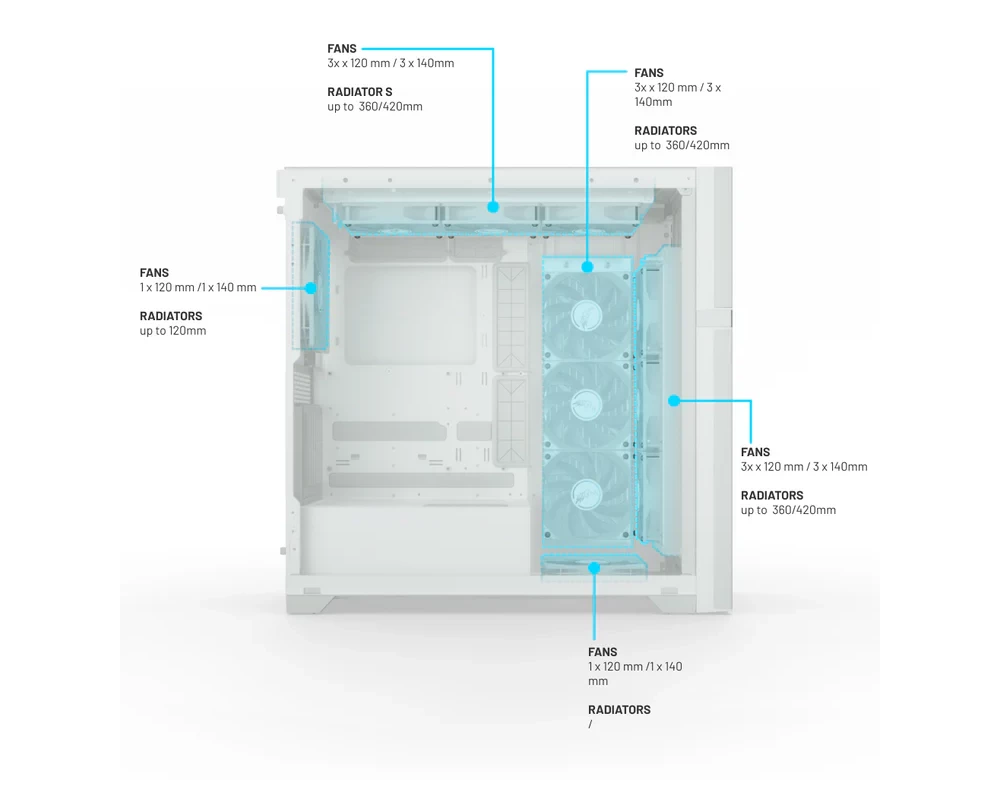 FANS
3x x 120 mm / 3 x 140mm

RADIATOR S
up to 360/420mm

FANS
3x x 120 mm / 3 x 140mm

RADIATORS
up to 360/420mm

FANS
1 x 120 mm /1 x 140 mm

RADIATORS
up to 120mm

FANS
3x x 120 mm / 3 x 140mm

RADIATORS
up to 360/420mm

FANS
1 x 120 mm /1 x 140 mm

RADIATORS
/