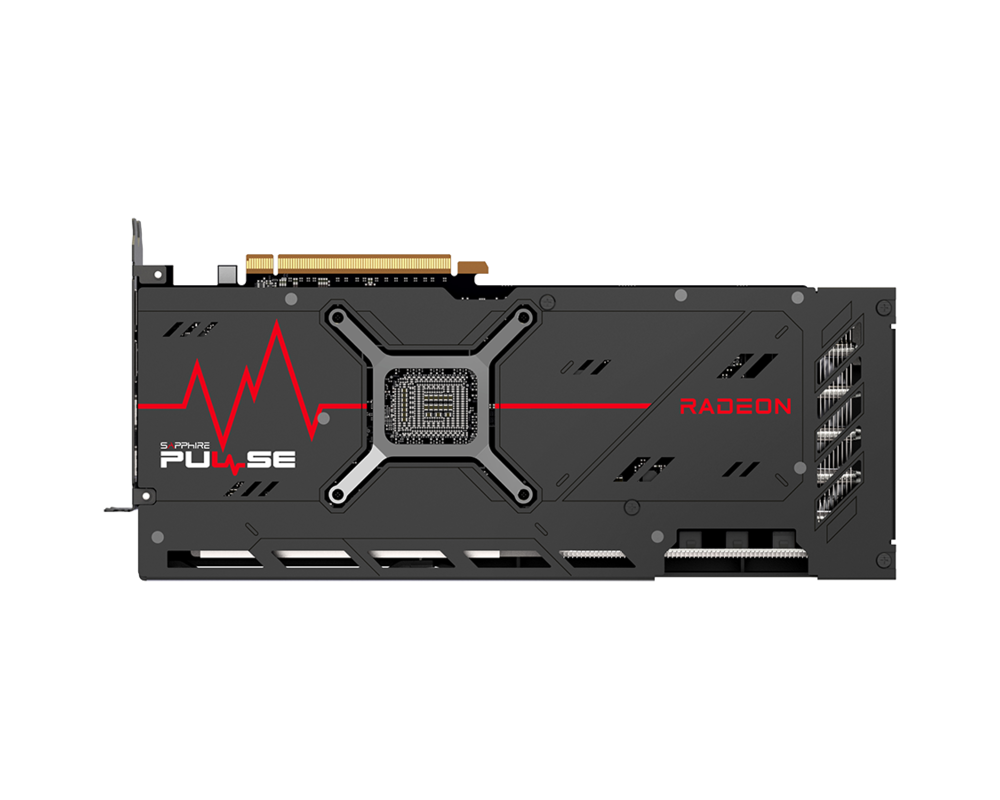 SAPPHIRE
PULSE

RADEON