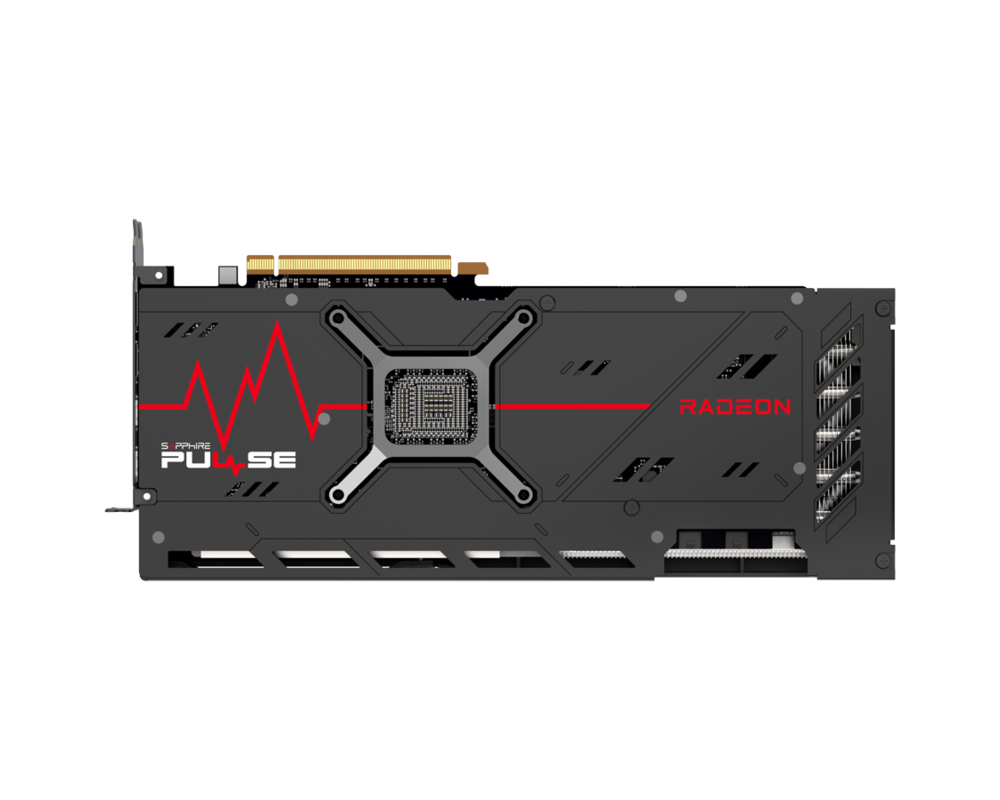 SAPPHIRE
PULSE

RADEON