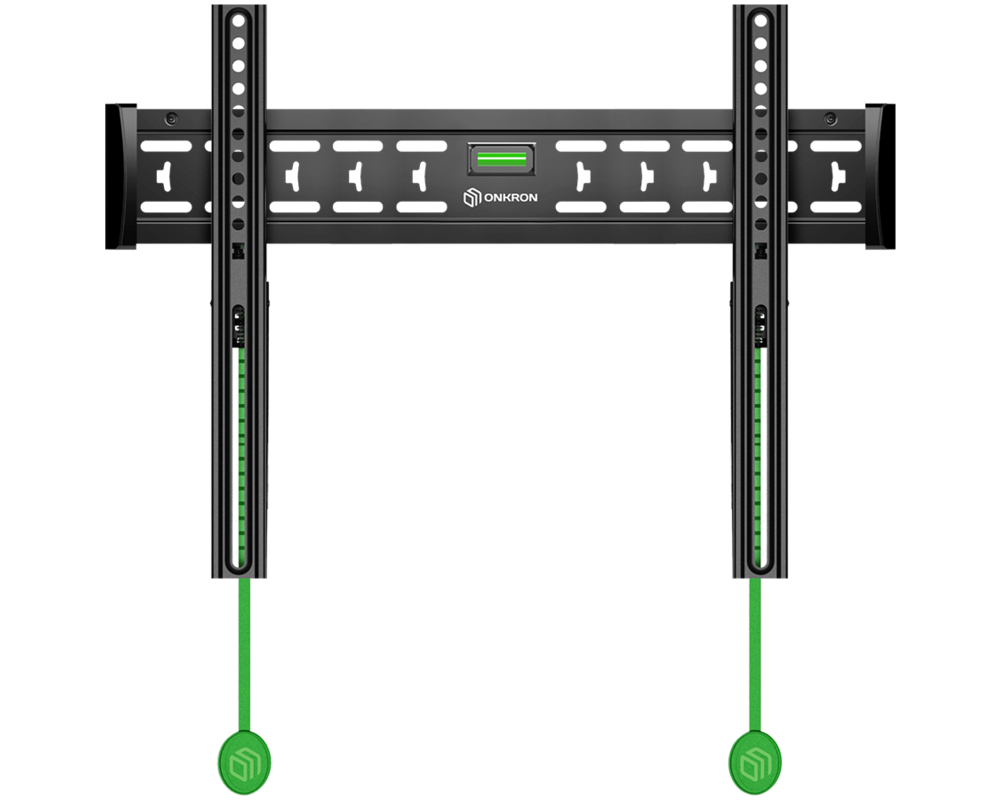 ONKRON