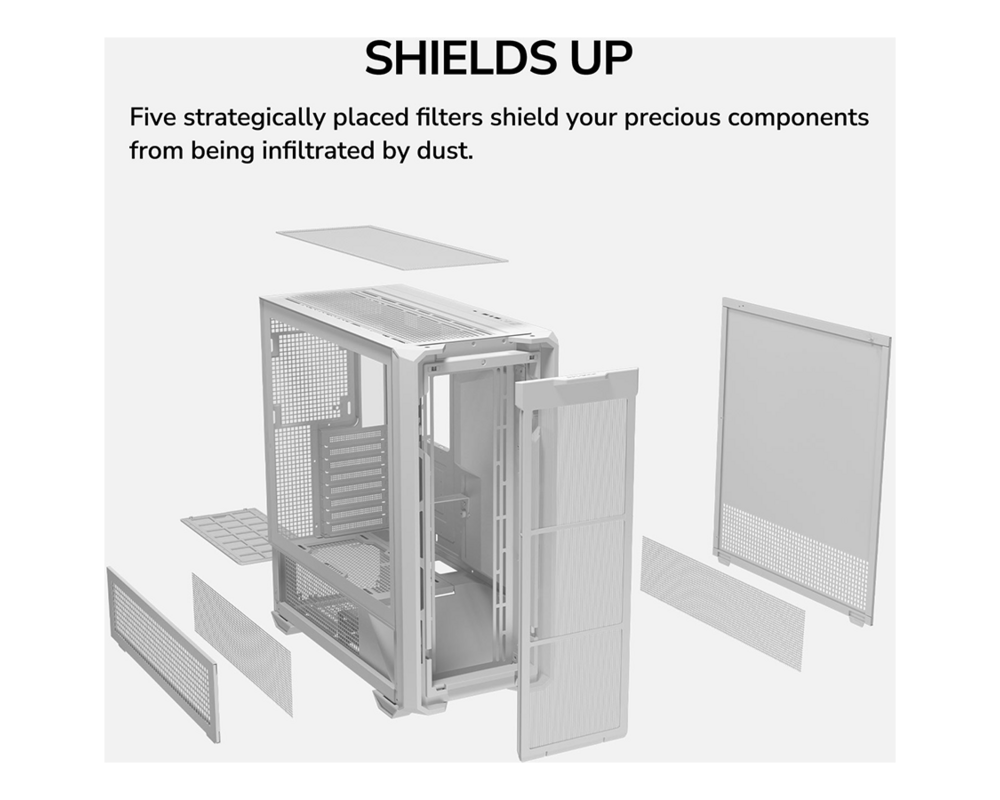 SHIELDS UP

Five strategically placed filters shield your precious components from being infiltrated by dust.