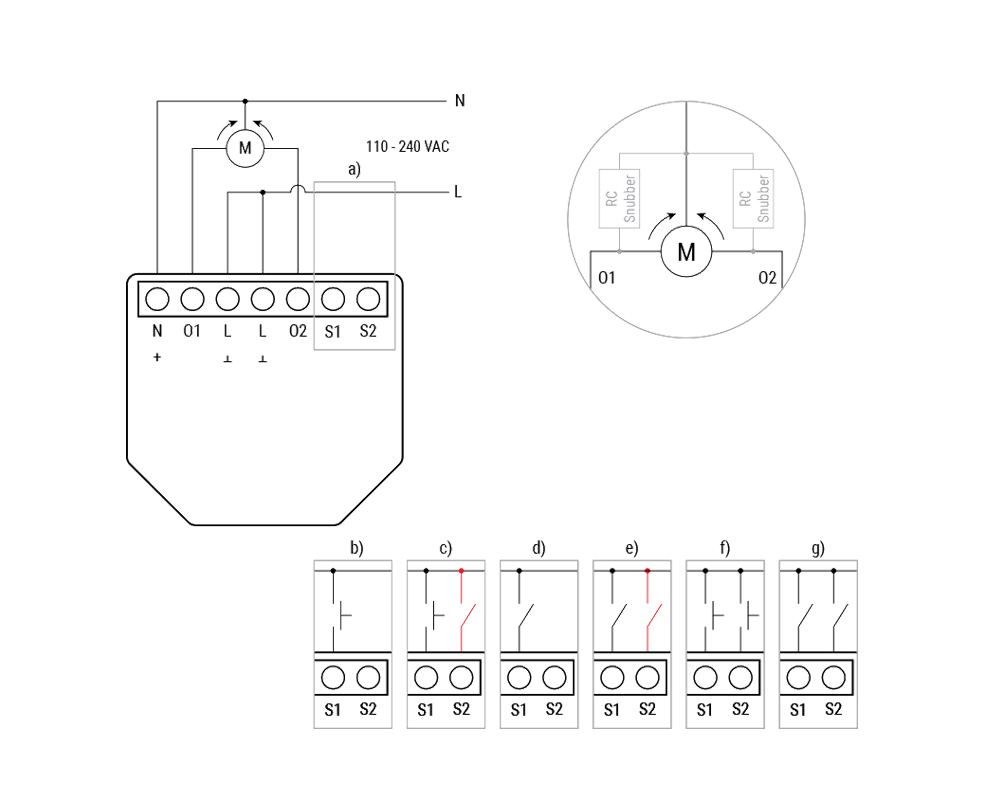 N
M
110 - 240 VAC
a)
L
N O1 L L O2 S1 S2
+ ⊥ ⊥

RC Snubber
RC Snubber
M
O1
O2

b)
S1 S2
c)
S1 S2
d)
S1 S2
e)
S1 S2
f)
S1 S2
g)
S1 S2