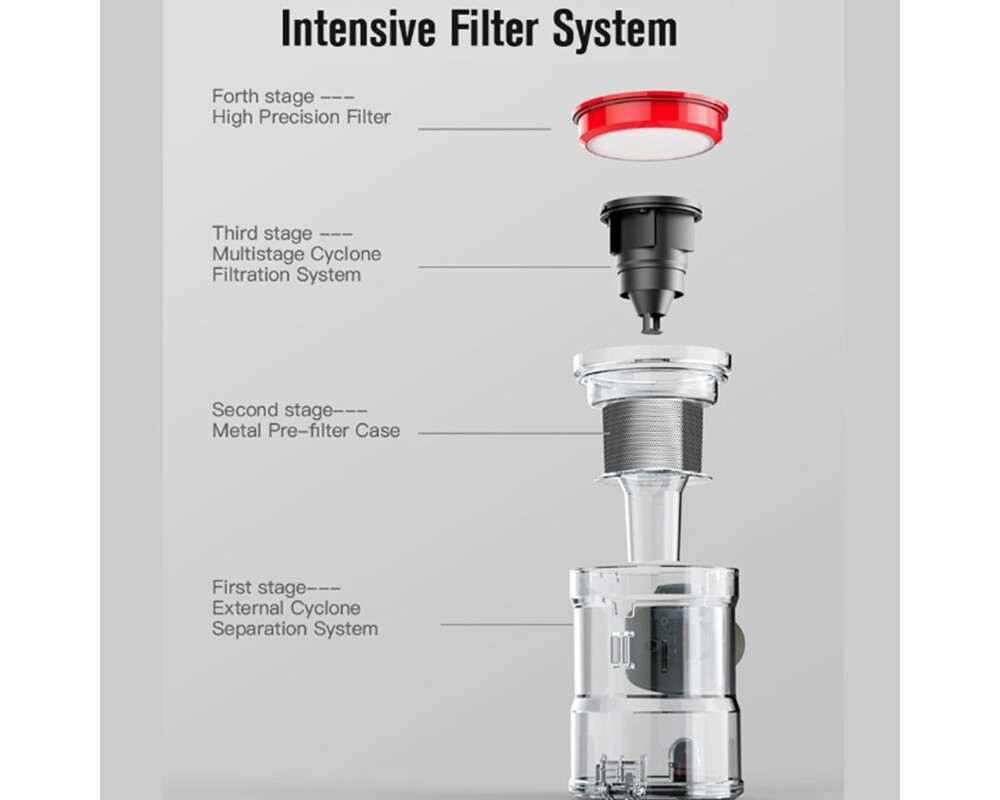 Intensive Filter System

Forth stage ---
High Precision Filter

Third stage ---
Multistage Cyclone
Filtration System

Second stage---
Metal Pre-filter Case

First stage---
External Cyclone
Separation System