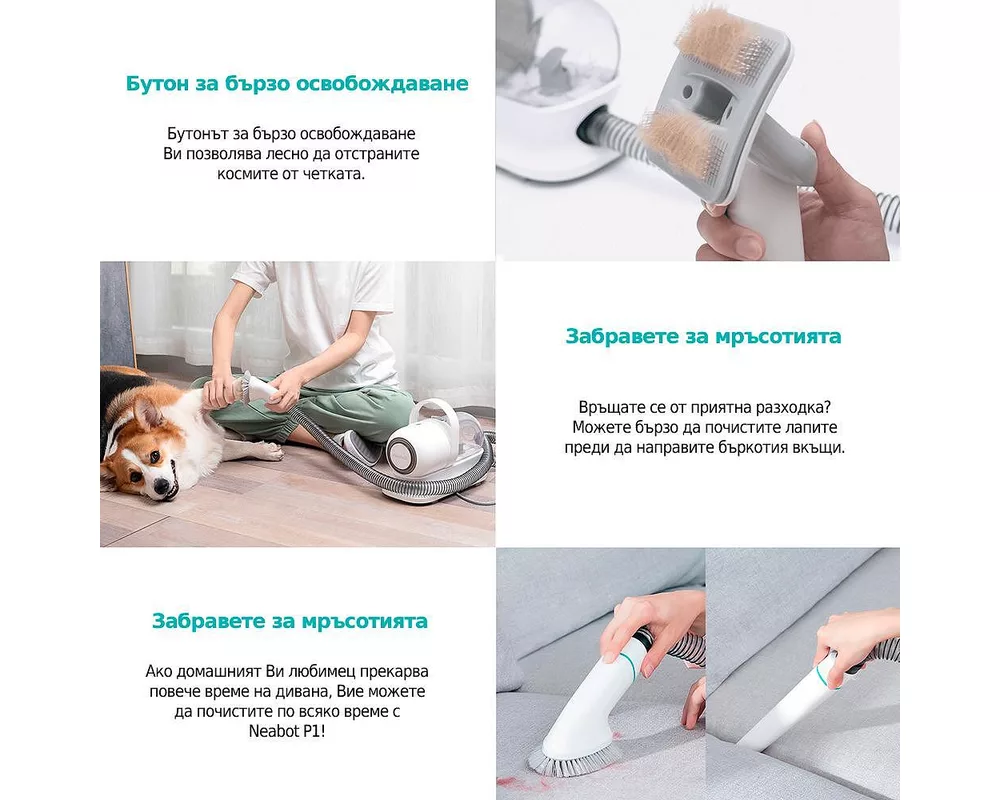 Бутон за бързо освобождаване

Бутонът за бързо освобождаване Ви позволява лесно да отстраните космите от четката.

Забравете за мръсотията

Връщате се от приятна разходка? Можете бързо да почистите лапите преди да направите бъркотия вкъщи.

Забравете за мръсотията

Ако домашният Ви любимец прекарва повече време на дивана, Вие можете да почистите по всяко време с Neabot P1!