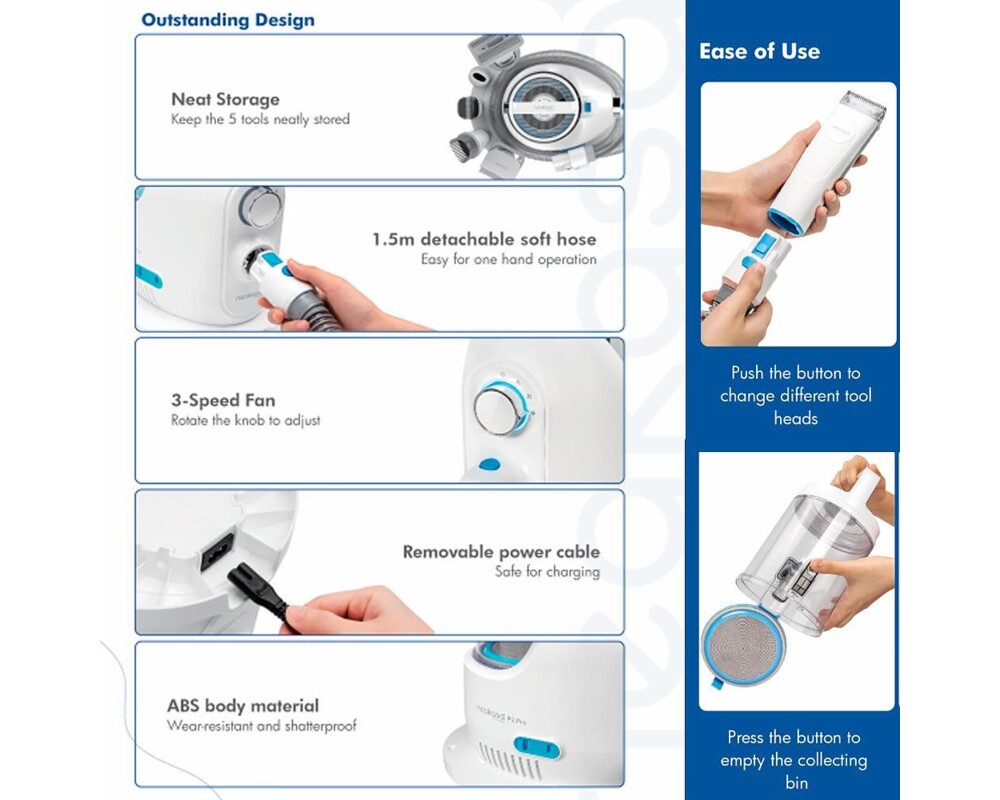 Outstanding Design

Neat Storage
Keep the 5 tools neatly stored

1.5m detachable soft hose
Easy for one hand operation

3-Speed Fan
Rotate the knob to adjust

Removable power cable
Safe for charging

ABS body material
Wear-resistant and shatterproof

Ease of Use

Push the button to change different tool heads

Press the button to empty the collecting bin