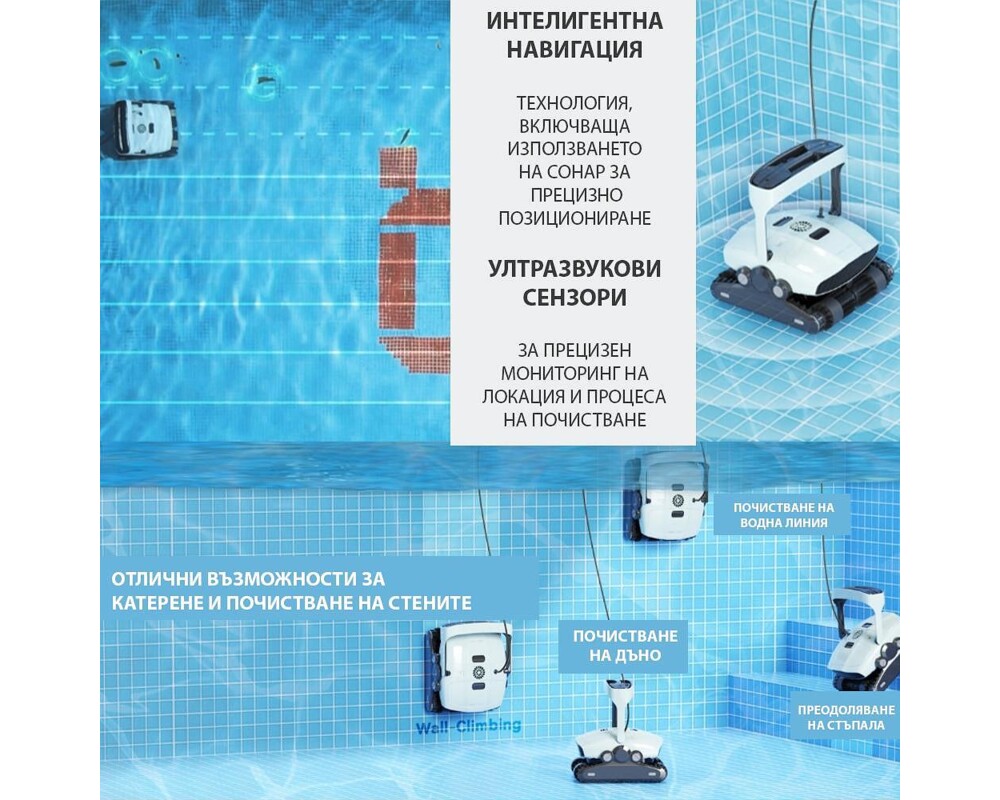 ИНТЕЛИГЕНТНА НАВИГАЦИЯ

ТЕХНОЛОГИЯ, ВКЛЮЧВАЩА ИЗПОЛЗВАНЕТО НА СОНАР ЗА ПРЕЦИЗНО ПОЗИЦИОНИРАНЕ

УЛТРАЗВУКОВИ СЕНЗОРИ

ЗА ПРЕЦИЗЕН МОНИТОРИНГ НА ЛОКАЦИЯ И ПРОЦЕСА НА ПОЧИСТВАНЕ

ПОЧИСТВАНЕ НА ВОДНА ЛИНИЯ

ОТЛИЧНИ ВЪЗМОЖНОСТИ ЗА КАТЕРЕНЕ И ПОЧИСТВАНЕ НА СТЕНИТЕ

ПОЧИСТВАНЕ НА ДЪНО

Wall-Climbing

ПРЕОДОЛЯВАНЕ НА СТЪПАЛА