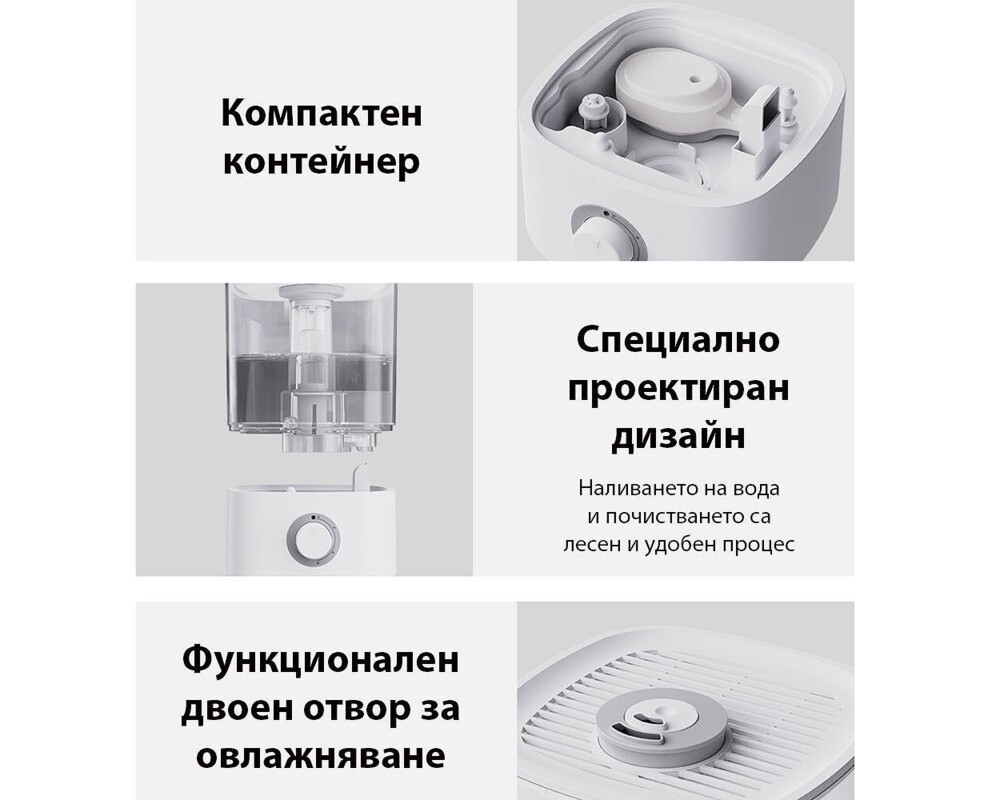 Компактен контейнер

Специално проектиран дизайн

Наливането на вода и почистването са лесен и удобен процес

Функционален двоен отвор за овлажняване