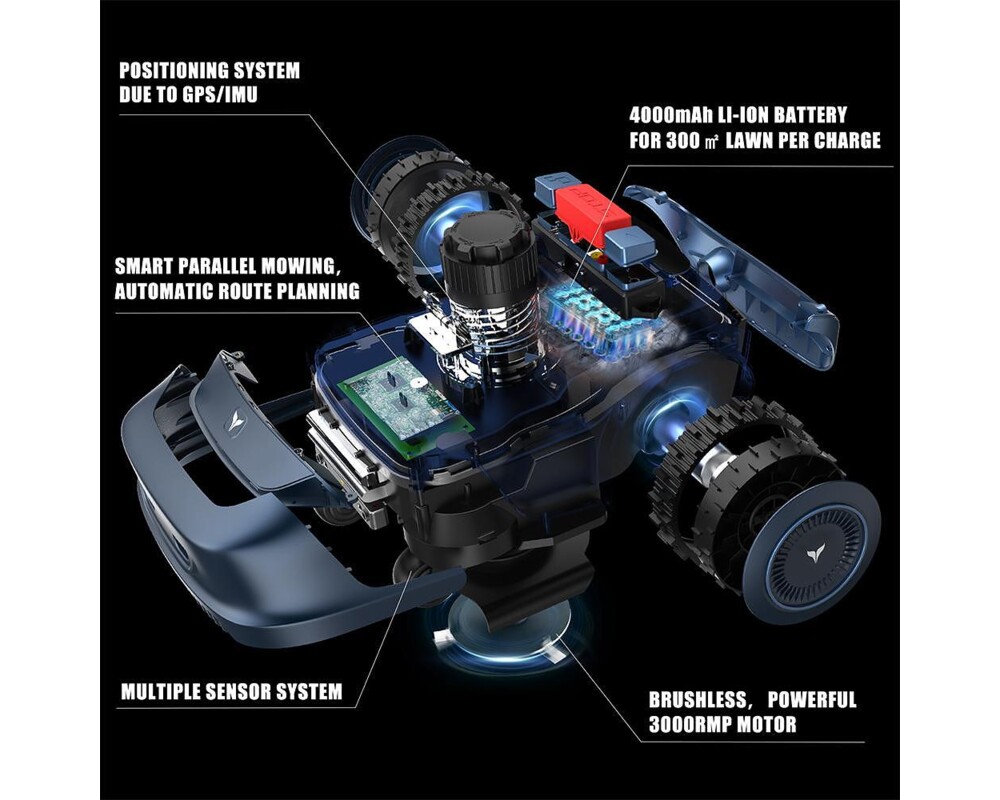 POSITIONING SYSTEM DUE TO GPS/IMU

4000mAh LI-ION BATTERY FOR 300 ㎡ LAWN PER CHARGE

SMART PARALLEL MOWING, AUTOMATIC ROUTE PLANNING

MULTIPLE SENSOR SYSTEM

BRUSHLESS, POWERFUL 3000RMP MOTOR