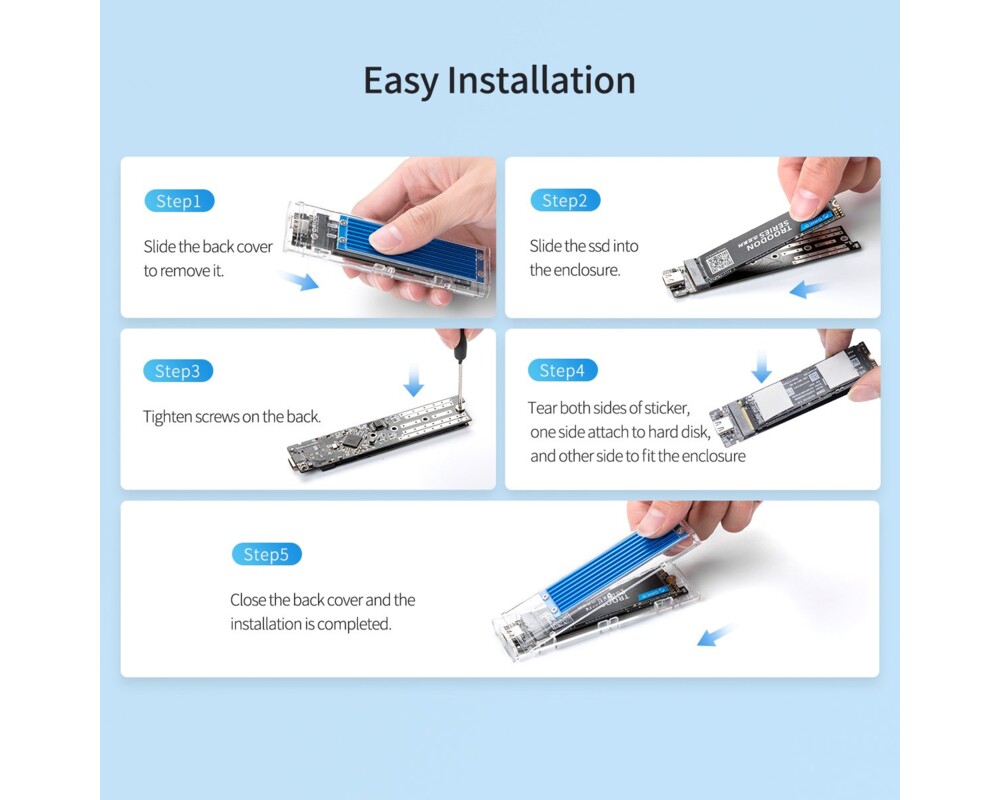 Easy Installation

Step1

Slide the back cover to remove it.

Step2

Slide the ssd into the enclosure.

TROODON SERIES

Step3

Tighten screws on the back.

Step4

Tear both sides of sticker, one side attach to hard disk, and other side to fit the enclosure

Step5

Close the back cover and the installation is completed.