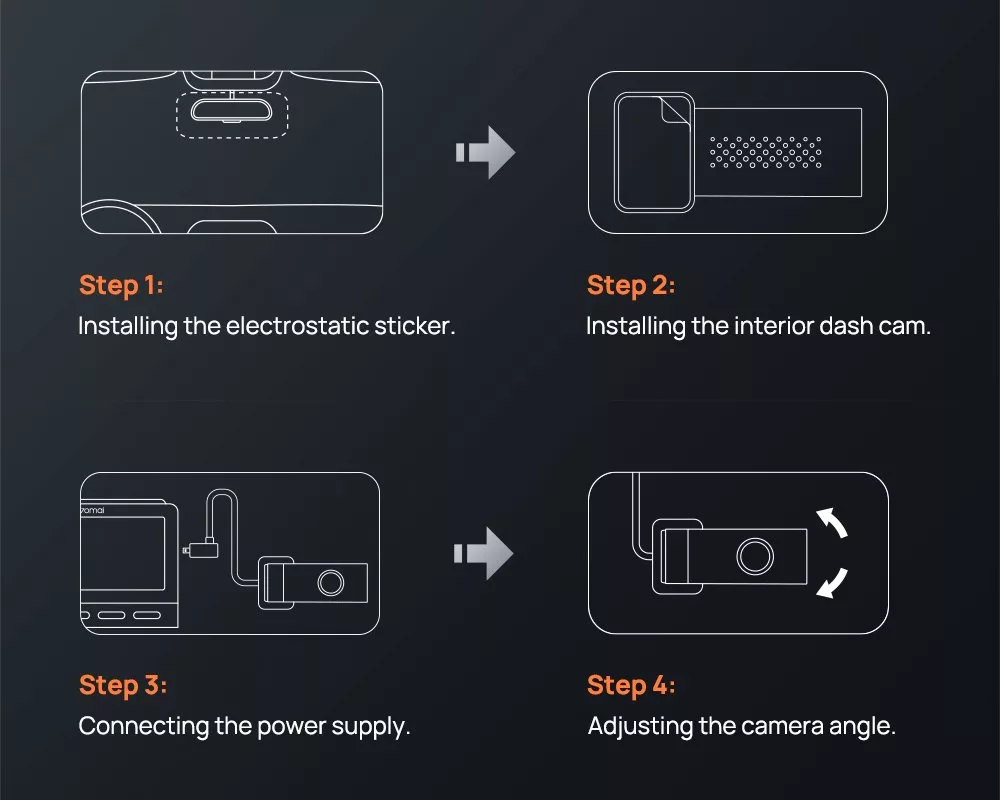 Step 1:
Installing the electrostatic sticker.

Step 2:
Installing the interior dash cam.

70mai

Step 3:
Connecting the power supply.

Step 4:
Adjusting the camera angle.