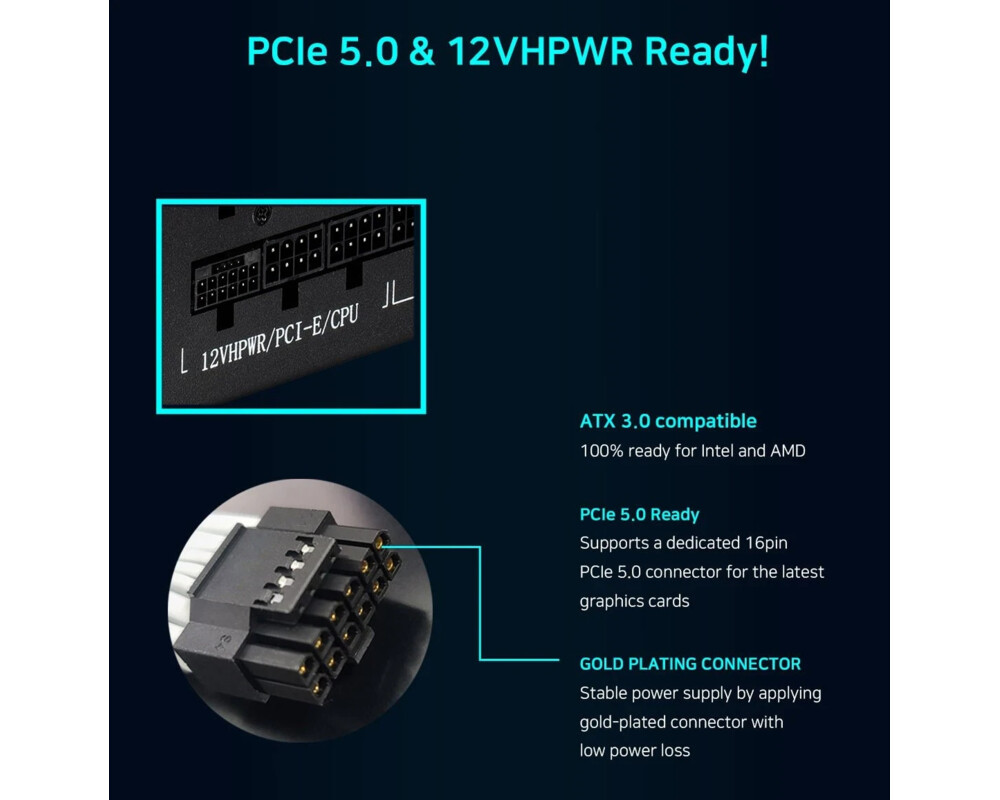 PCIe 5.0 & 12VHPWR Ready!

12VHPWR/PCI-E/CPU

ATX 3.0 compatible
100% ready for Intel and AMD

PCIe 5.0 Ready
Supports a dedicated 16pin PCIe 5.0 connector for the latest graphics cards

GOLD PLATING CONNECTOR
Stable power supply by applying gold-plated connector with low power loss