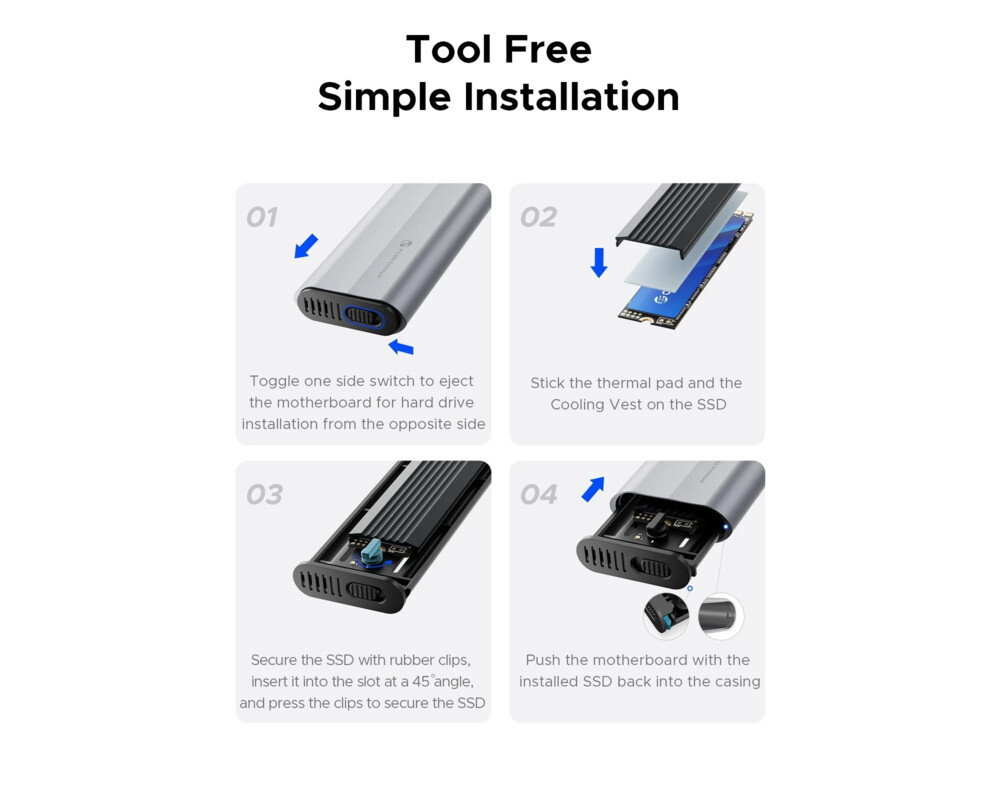 Tool Free
Simple Installation

01

Toggle one side switch to eject the motherboard for hard drive installation from the opposite side

02

Stick the thermal pad and the Cooling Vest on the SSD

03

Secure the SSD with rubber clips, insert it into the slot at a 45°angle, and press the clips to secure the SSD

04

Push the motherboard with the installed SSD back into the casing