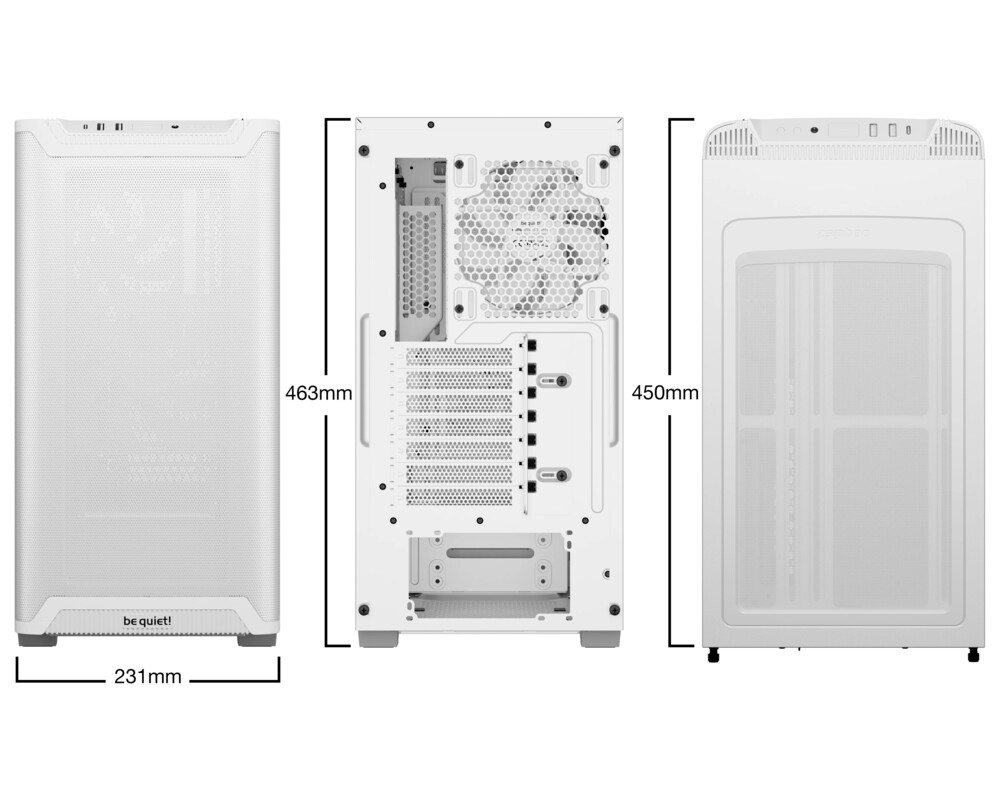 be quiet!
231mm
463mm
450mm