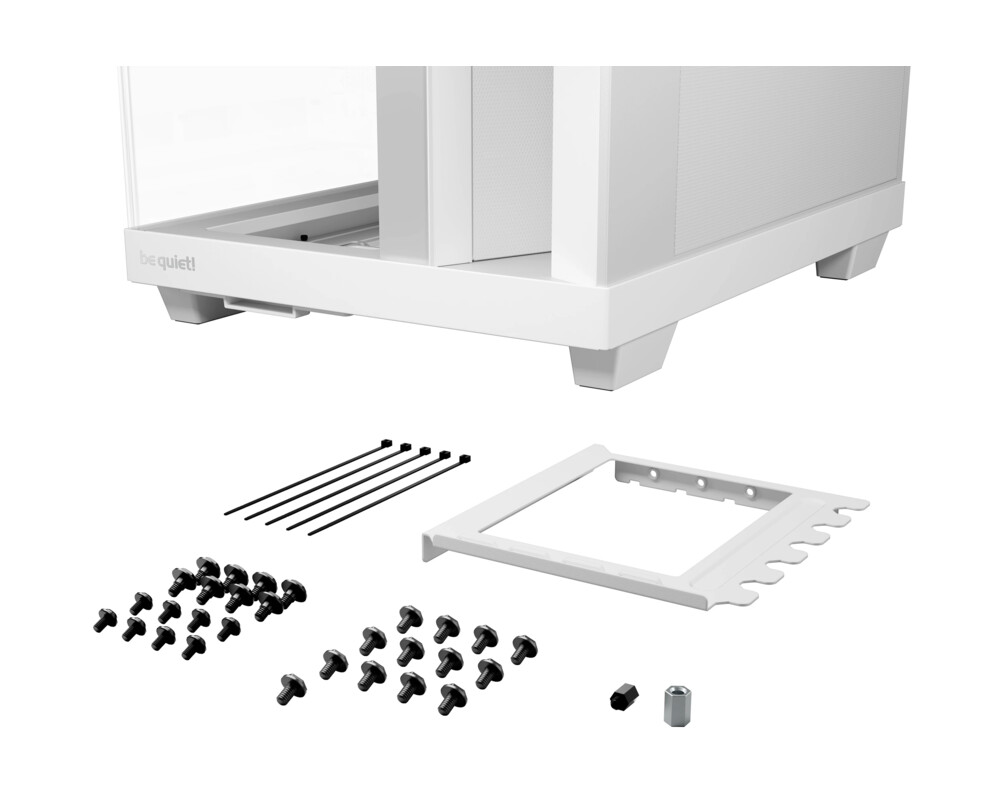 be quiet!