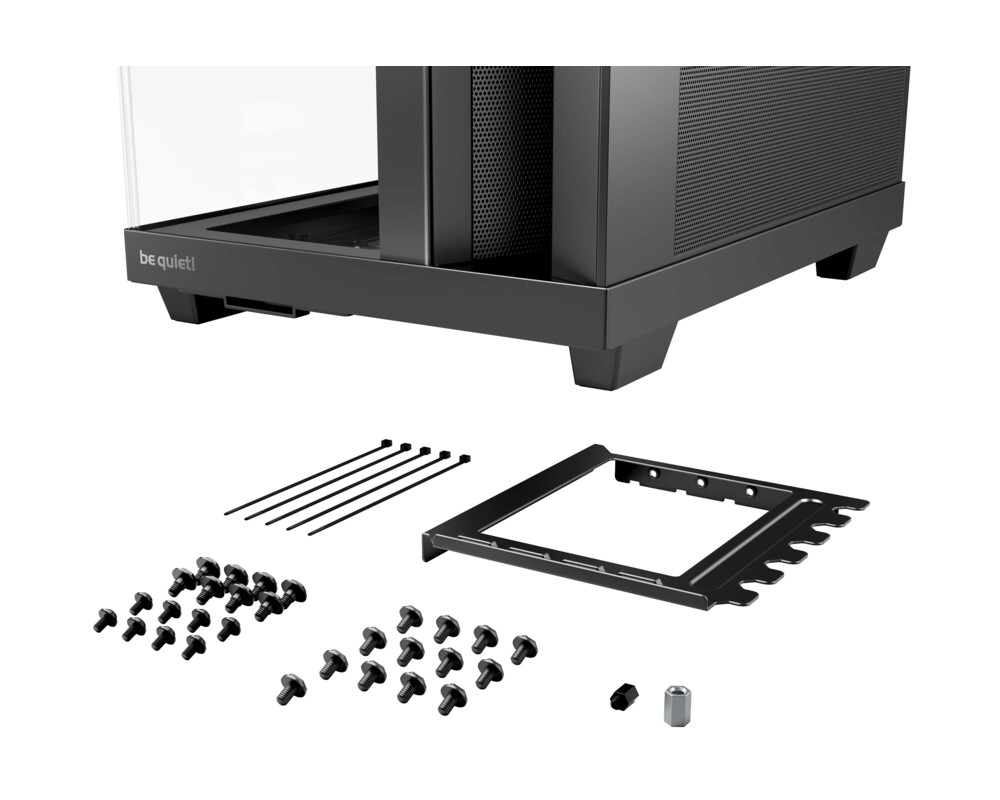 be quiet!