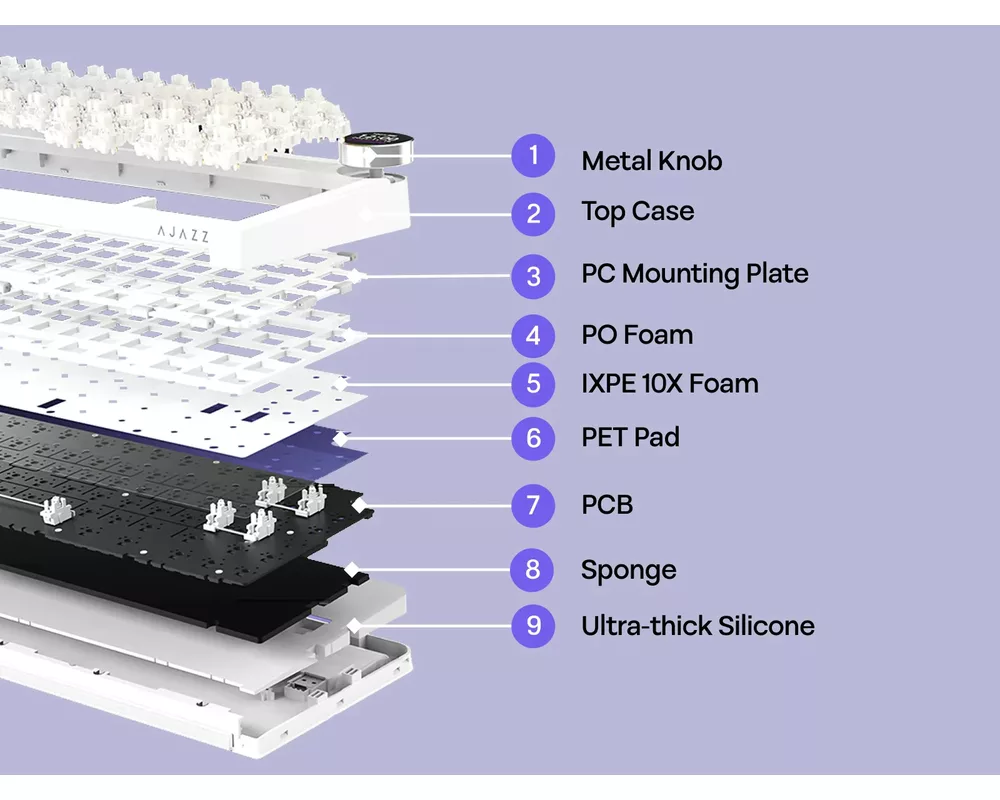 AJAZZ

1 Metal Knob

2 Top Case

3 PC Mounting Plate

4 PO Foam

5 IXPE 10X Foam

6 PET Pad

7 PCB

8 Sponge

9 Ultra-thick Silicone