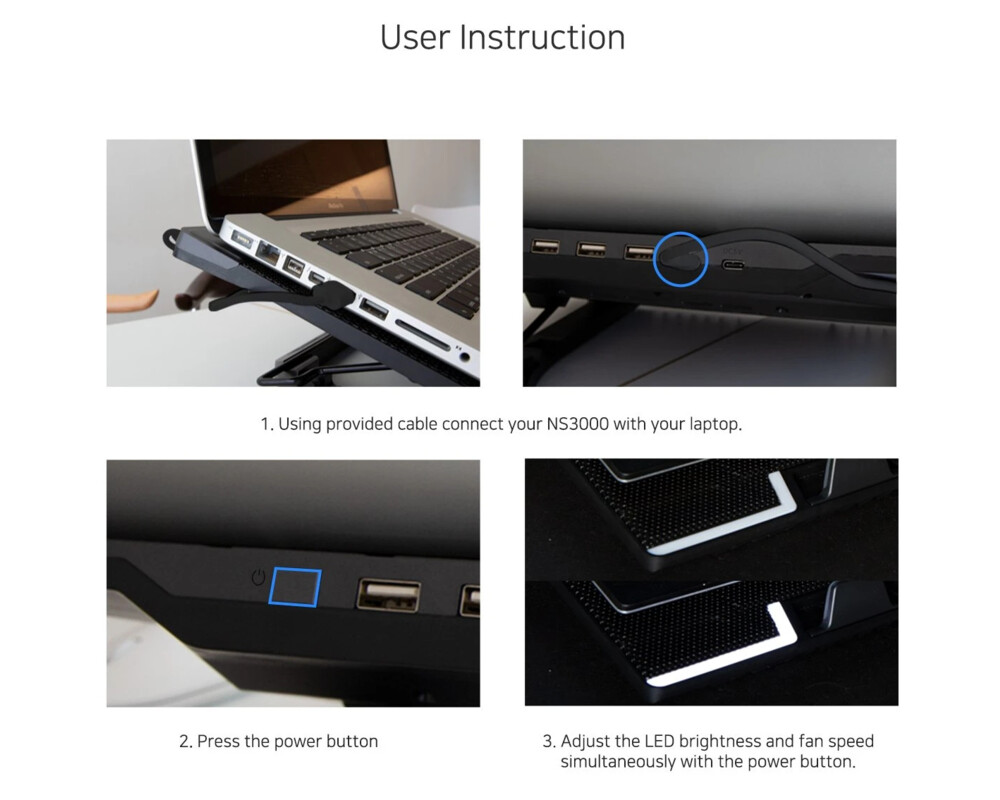 User Instruction

1. Using provided cable connect your NS3000 with your laptop.

2. Press the power button

3. Adjust the LED brightness and fan speed simultaneously with the power button.