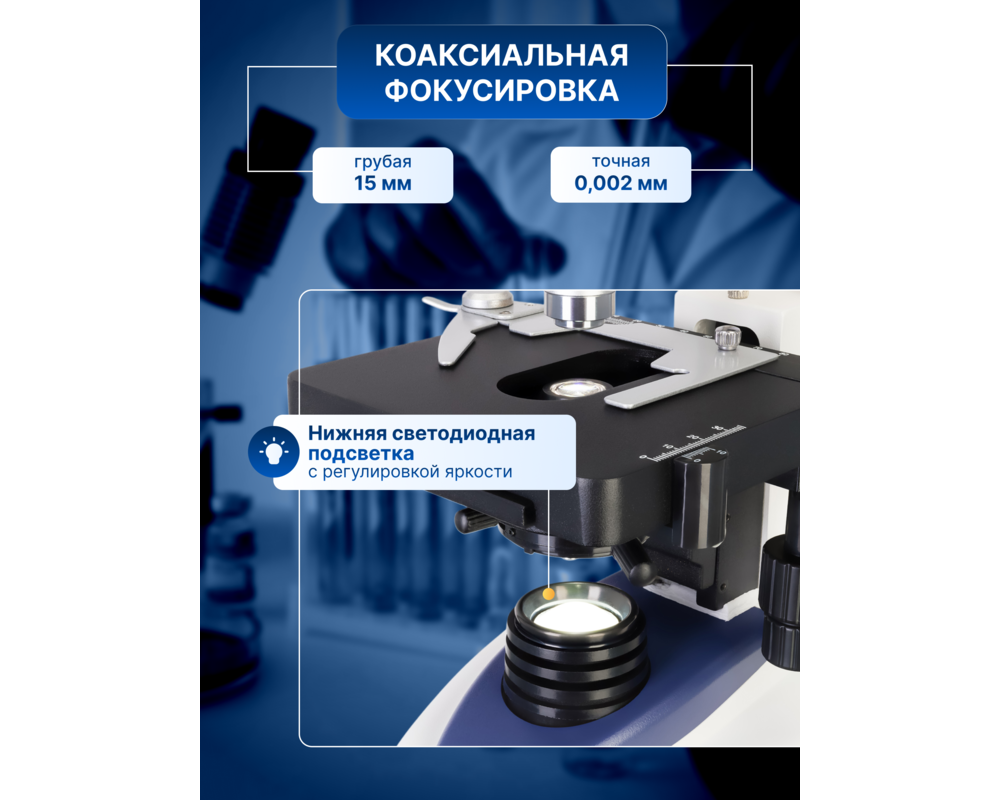 КОАКСИАЛЬНАЯ ФОКУСИРОВКА

грубая
15 мм

точная
0,002 мм

Нижняя светодиодная подсветка
с регулировкой яркости