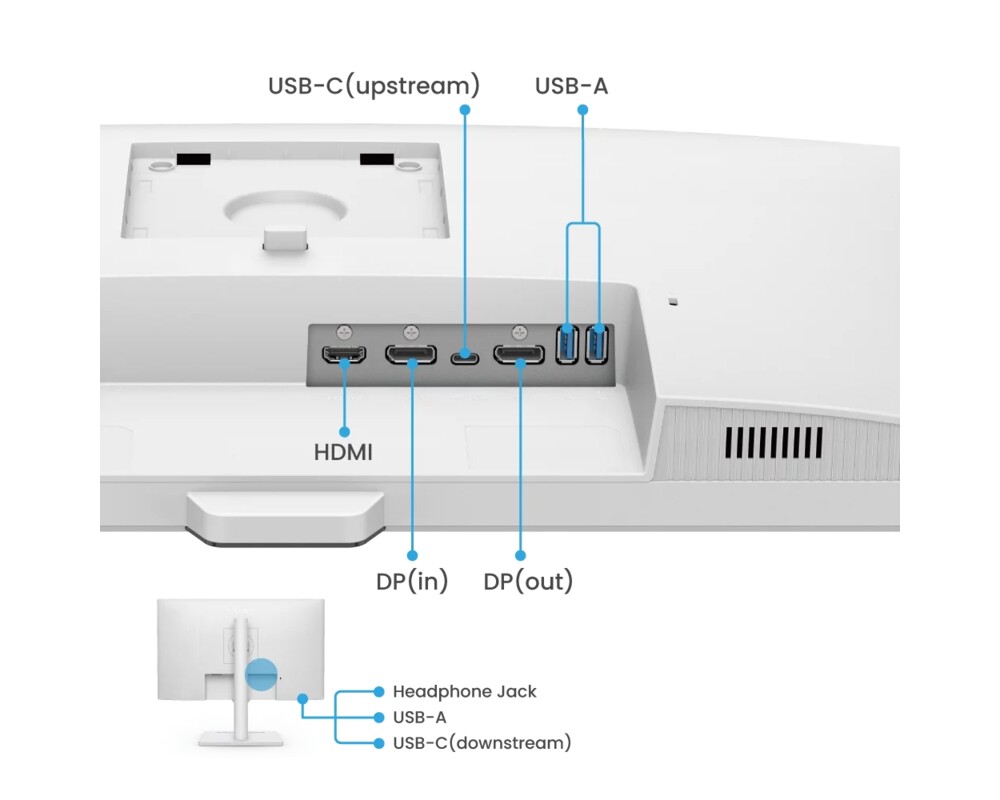 USB-C(upstream)
USB-A
HDMI
DP(in)
DP(out)
Headphone Jack
USB-A
USB-C(downstream)