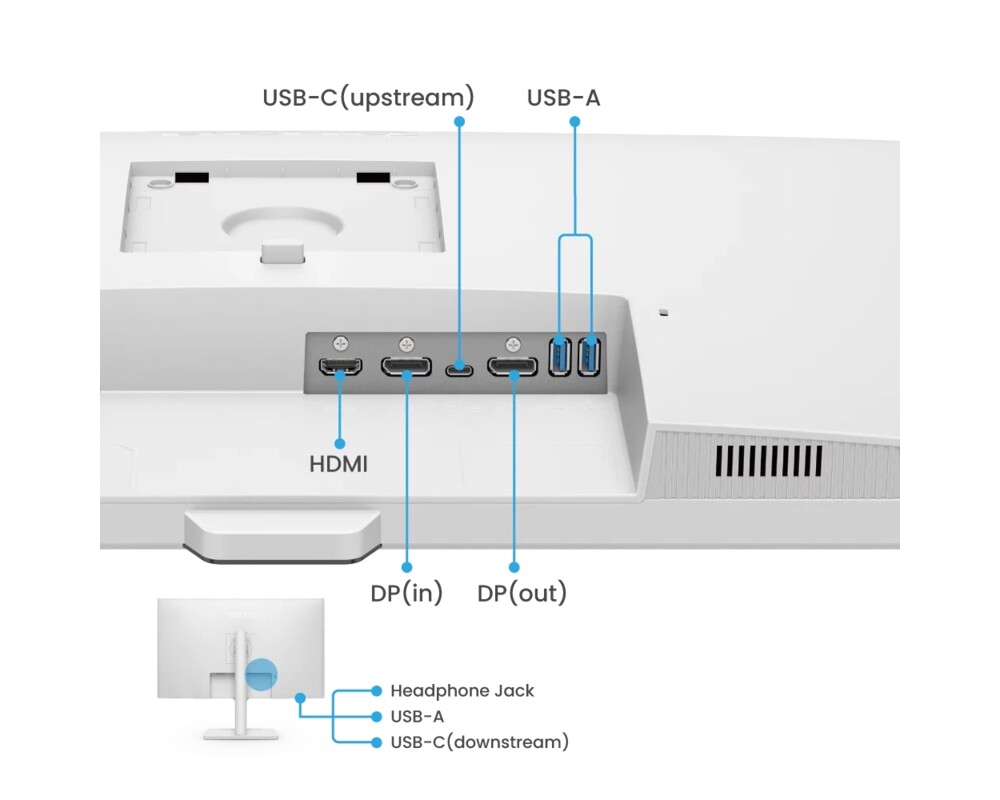 USB-C(upstream)
USB-A
HDMI
DP(in)
DP(out)
Headphone Jack
USB-A
USB-C(downstream)