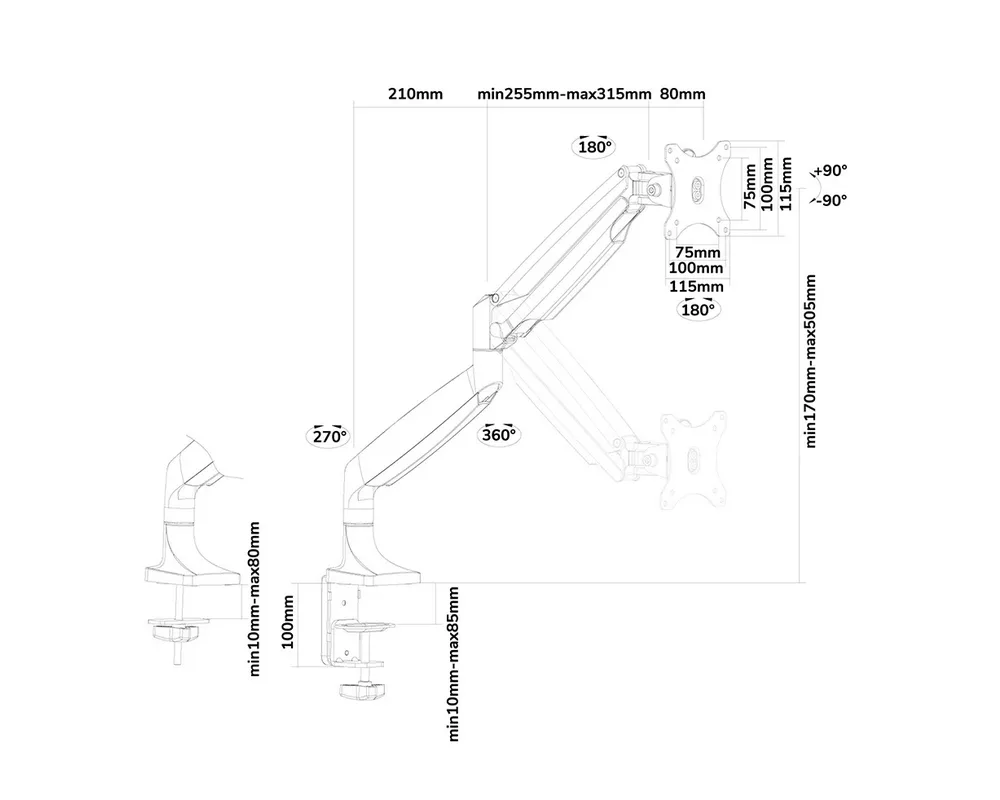 210mm
min255mm-max315mm
80mm
180°
75mm
100mm
115mm
+90°
-90°
75mm
100mm
115mm
180°
min170mm-max505mm
270°
360°
min10mm-max80mm
100mm
min10mm-max85mm