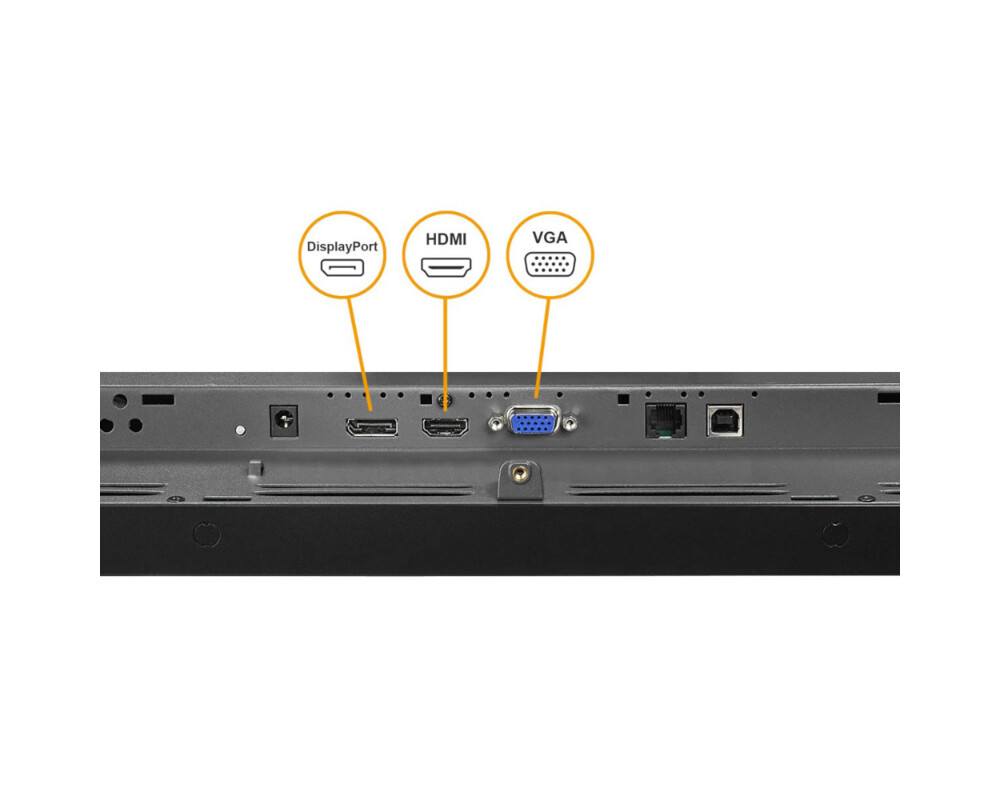 DisplayPort

HDMI

VGA