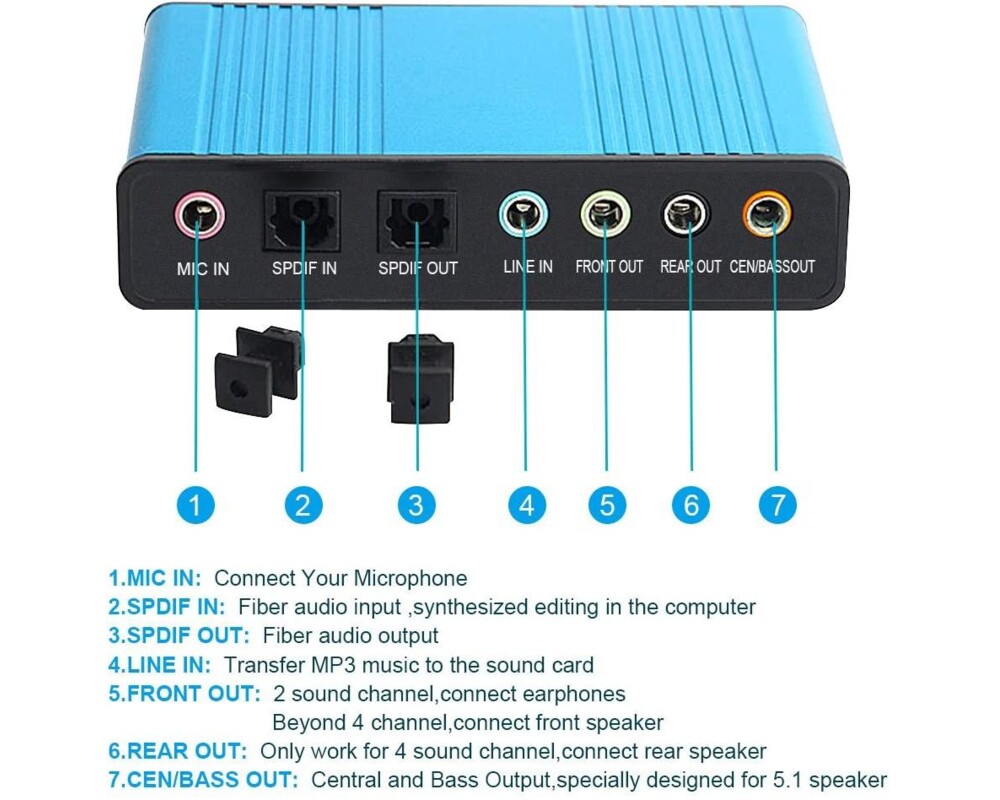 MIC IN SPDIF IN SPDIF OUT LINE IN FRONT OUT REAR OUT CEN/BASSOUT

1 2 3 4 5 6 7

1.MIC IN: Connect Your Microphone
2.SPDIF IN: Fiber audio input ,synthesized editing in the computer
3.SPDIF OUT: Fiber audio output
4.LINE IN: Transfer MP3 music to the sound card
5.FRONT OUT: 2 sound channel,connect earphones
Beyond 4 channel,connect front speaker
6.REAR OUT: Only work for 4 sound channel,connect rear speaker
7.CEN/BASS OUT: Central and Bass Output,specially designed for 5.1 speaker