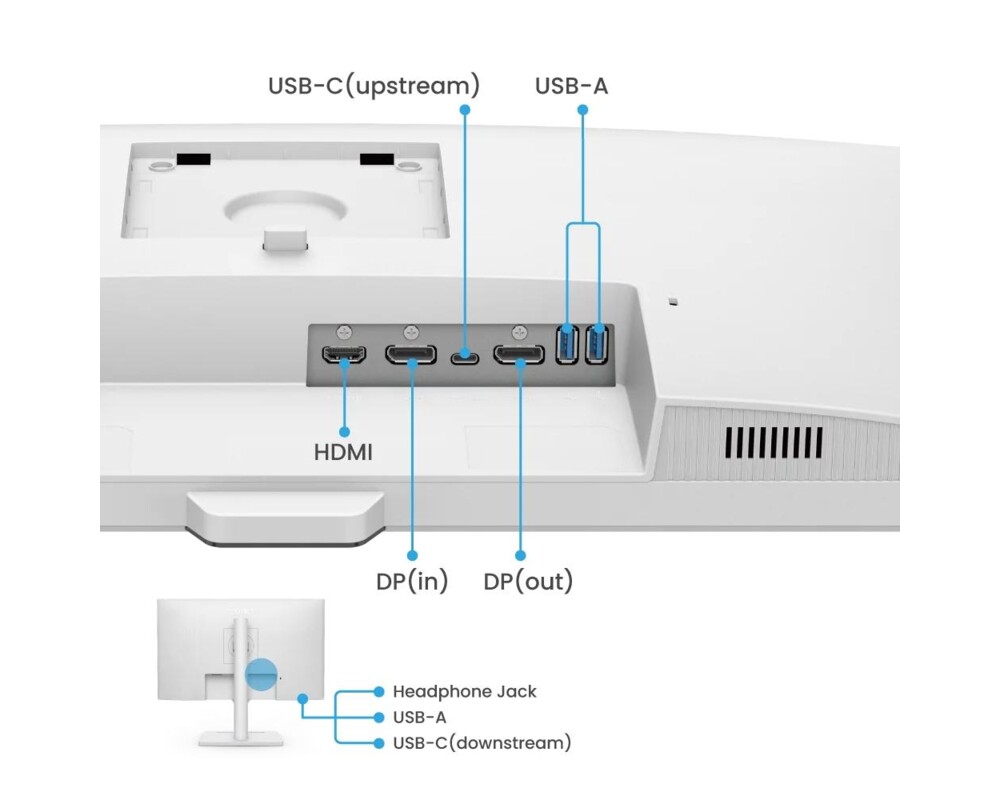 USB-C(upstream)
USB-A

HDMI

DP(in)
DP(out)

Headphone Jack
USB-A
USB-C(downstream)