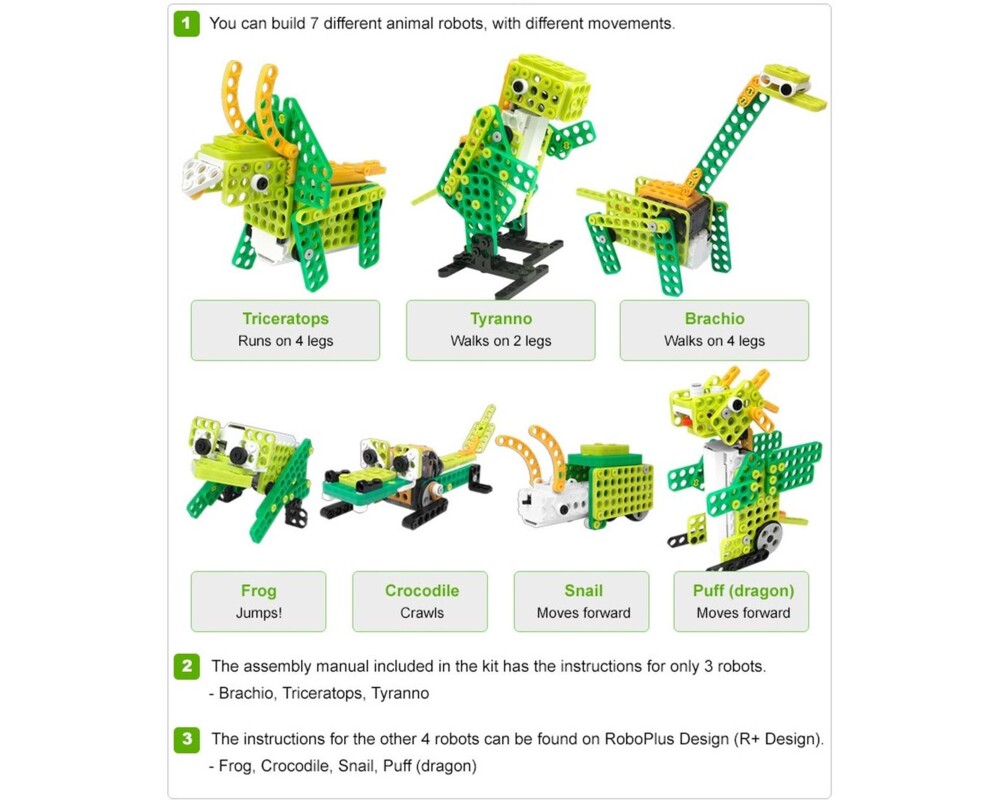 1 You can build 7 different animal robots, with different movements.

Triceratops
Runs on 4 legs

Tyranno
Walks on 2 legs

Brachio
Walks on 4 legs

Frog
Jumps!

Crocodile
Crawls

Snail
Moves forward

Puff (dragon)
Moves forward

2 The assembly manual included in the kit has the instructions for only 3 robots.
- Brachio, Triceratops, Tyranno

3 The instructions for the other 4 robots can be found on RoboPlus Design (R+ Design).
- Frog, Crocodile, Snail, Puff (dragon)