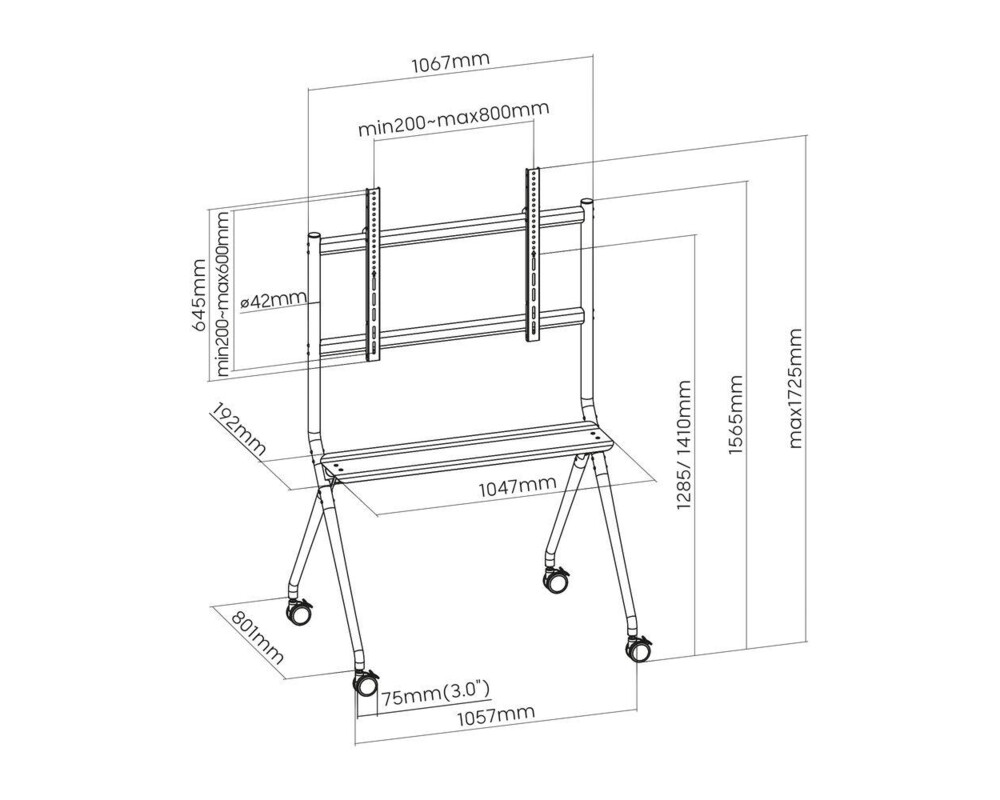 1067mm

min200~max800mm

645mm

min200~max600mm

ø42mm

192mm

1047mm

1285/ 1410mm

1565mm

max1725mm

801mm

75mm(3.0")

1057mm