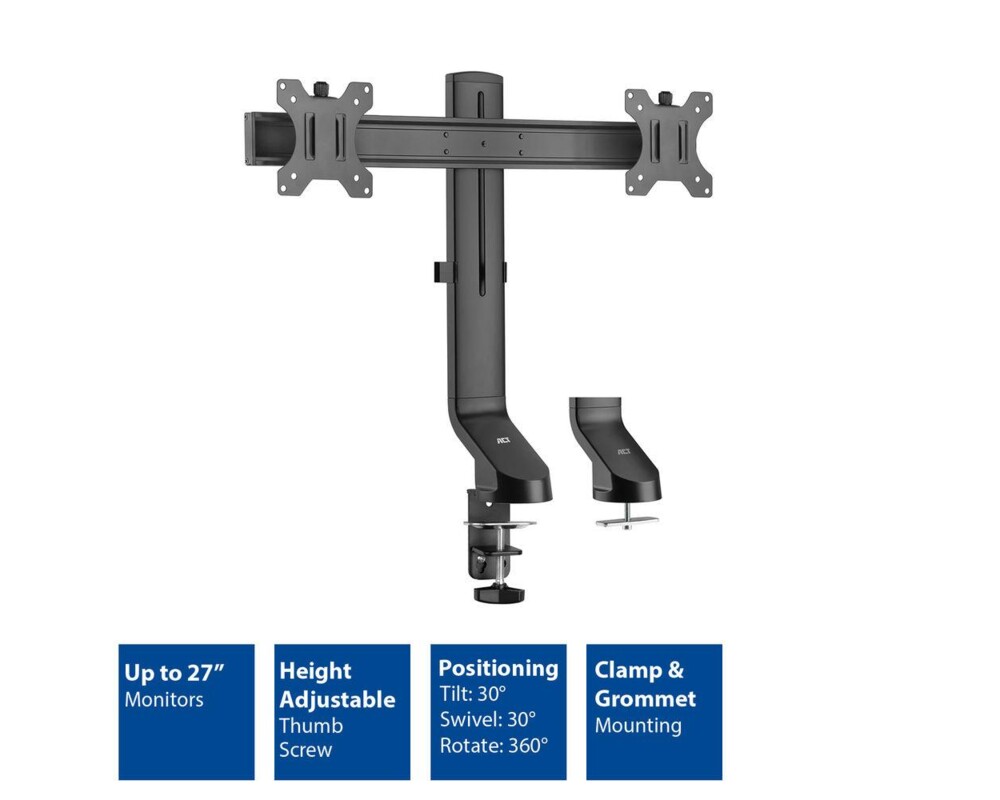 ACT

ACT

Up to 27"
Monitors

Height Adjustable
Thumb Screw

Positioning
Tilt: 30°
Swivel: 30°
Rotate: 360°

Clamp & Grommet
Mounting