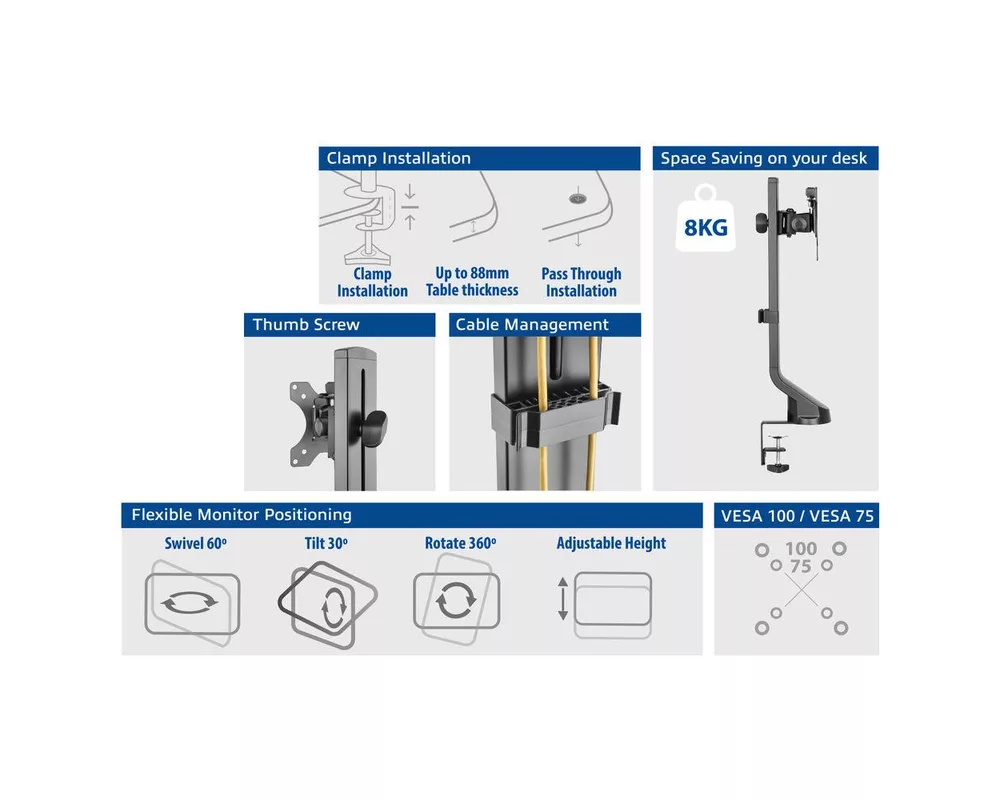 Clamp Installation

Clamp Installation

Up to 88mm Table thickness

Pass Through Installation

Space Saving on your desk

8KG

Thumb Screw

Cable Management

Flexible Monitor Positioning

Swivel 60º

Tilt 30º

Rotate 360º

Adjustable Height

VESA 100 / VESA 75

100

75