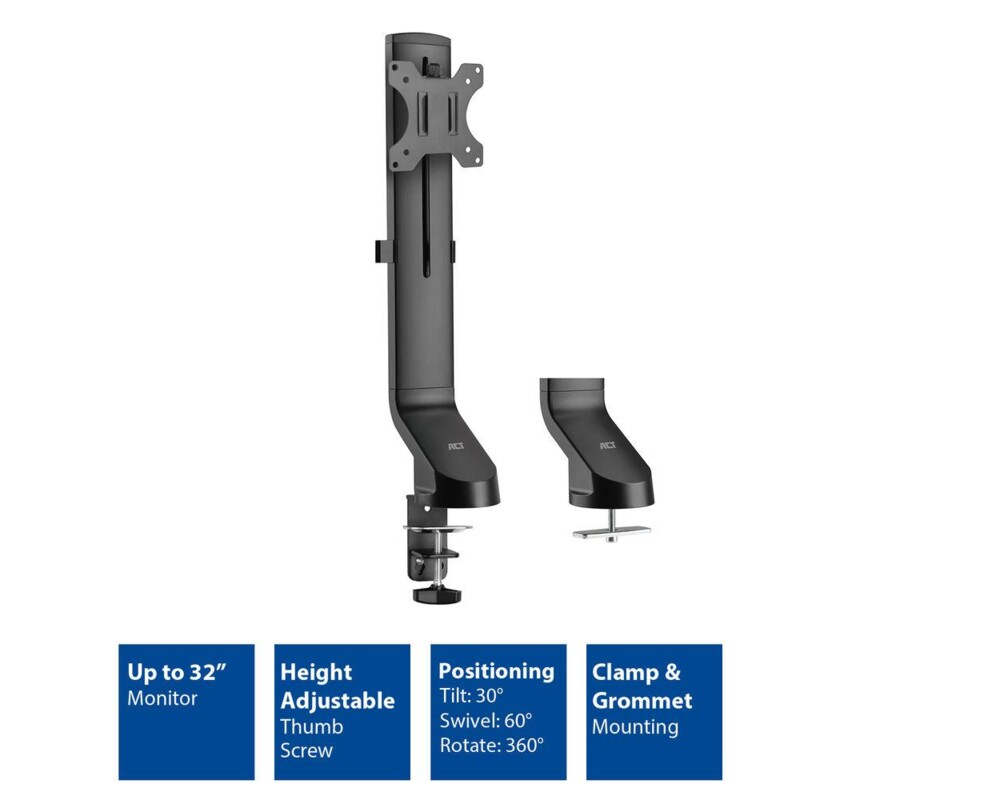 ACT

ACT

Up to 32”
Monitor

Height Adjustable
Thumb Screw

Positioning
Tilt: 30°
Swivel: 60°
Rotate: 360°

Clamp & Grommet
Mounting