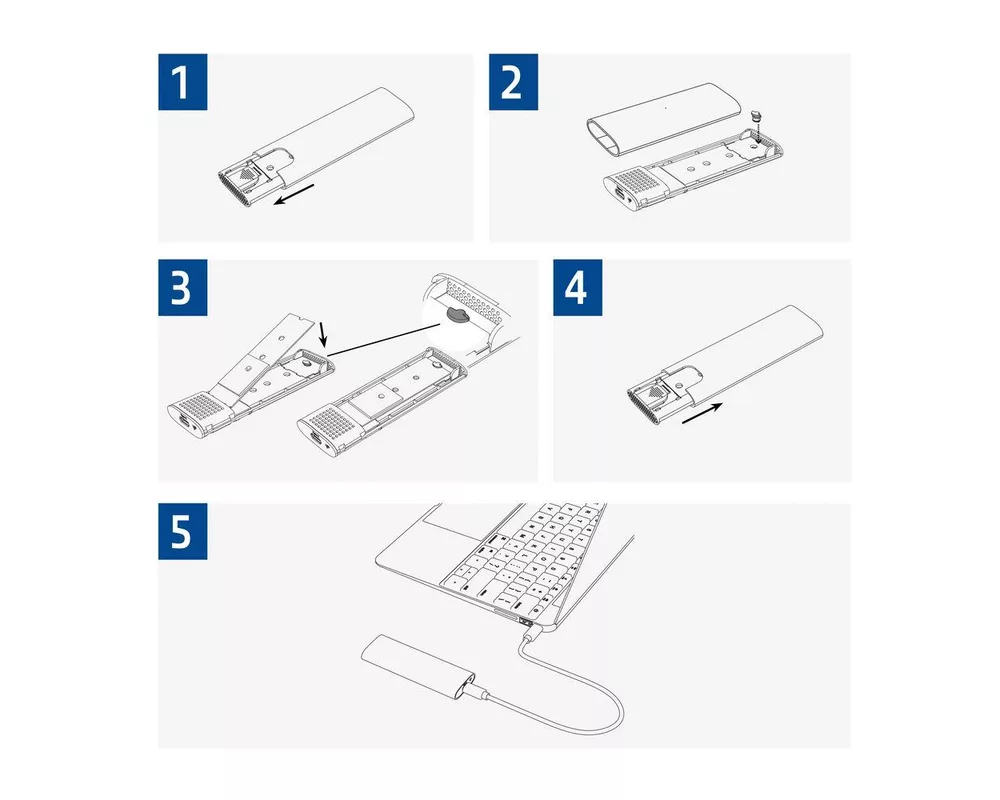 1

2

3

4

5