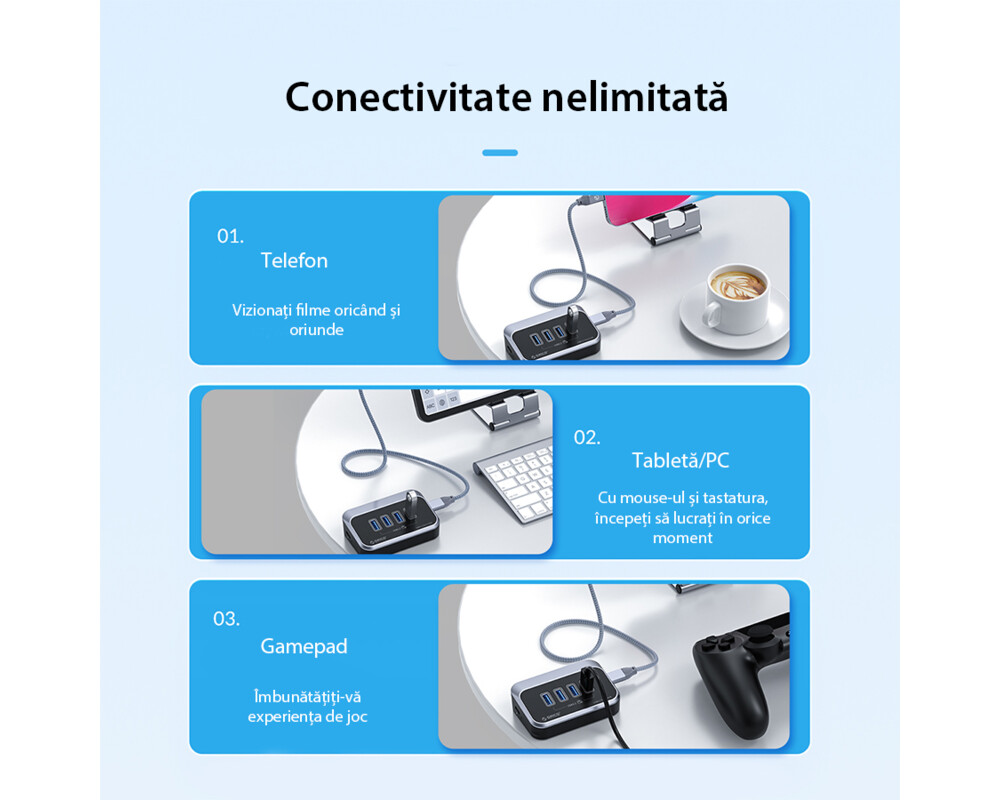 Conectivitate nelimitată

01.
Telefon

Vizionați filme oricând și oriunde

02.
Tabletă/PC

Cu mouse-ul și tastatura, începeți să lucrați în orice moment

03.
Gamepad

Îmbunătățiți-vă experiența de joc