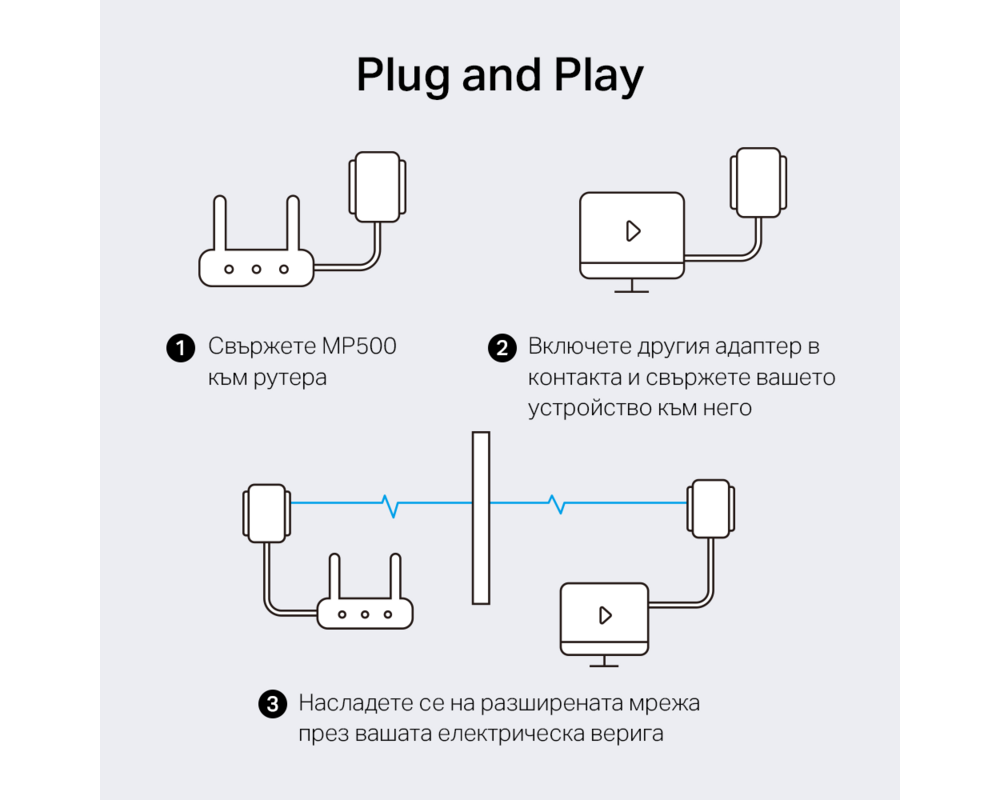 Plug and Play

1 Свържете MP500 към рутера

2 Включете другия адаптер в контакта и свържете вашето устройство към него

3 Насладете се на разширената мрежа през вашата електрическа верига